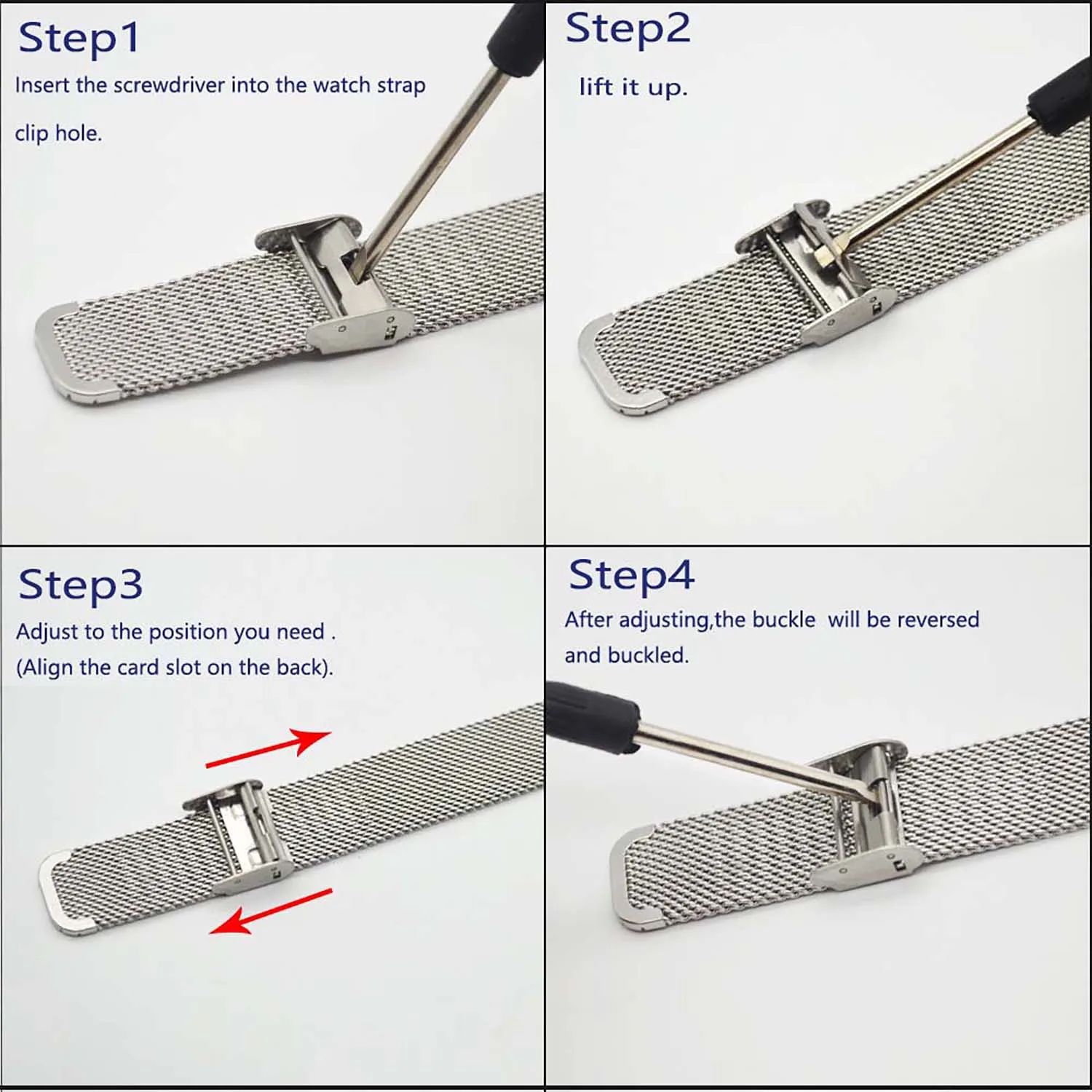 Step1
Insert the screwdriver into the watch strap clip hole.

Step2
lift it up.

Step3
Adjust to the position you need .
(Align the card slot on the back).

Step4
After adjusting,the buckle will be reversed and buckled.