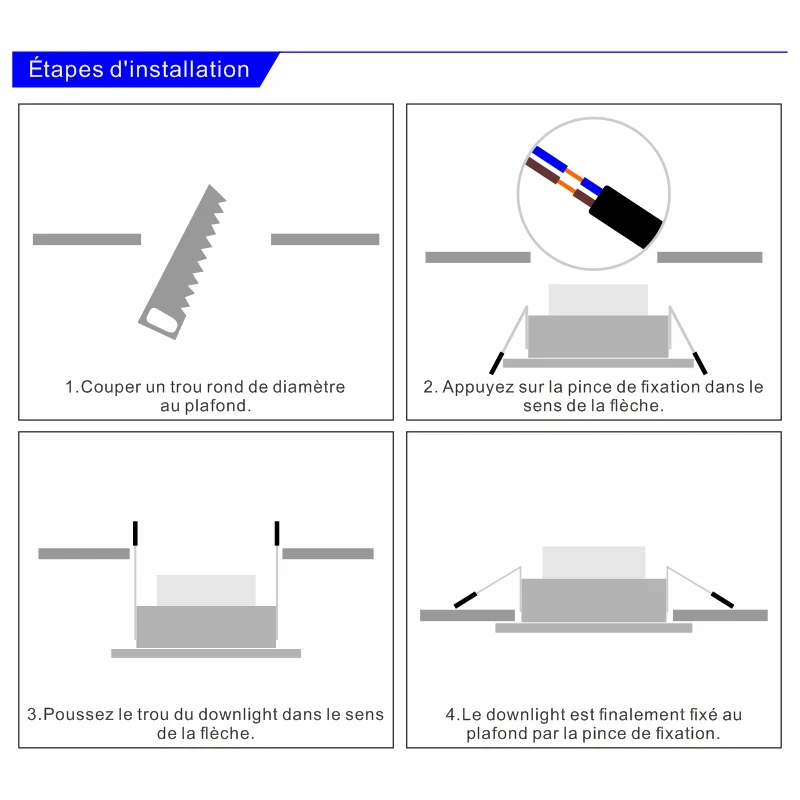 Étapes d'installation

1.Couper un trou rond de diamètre au plafond.

2. Appuyez sur la pince de fixation dans le sens de la flèche.

3.Poussez le trou du downlight dans le sens de la flèche.

4.Le downlight est finalement fixé au plafond par la pince de fixation.