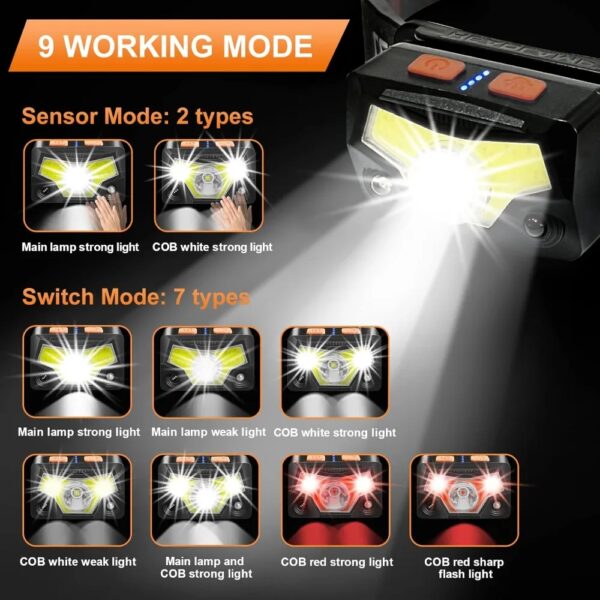 9 WORKING MODE

Sensor Mode: 2 types

Main lamp strong light

COB white strong light

Switch Mode: 7 types

Main lamp strong light

Main lamp weak light

COB white strong light

COB white weak light

Main lamp and COB strong light

COB red strong light

COB red sharp flash light