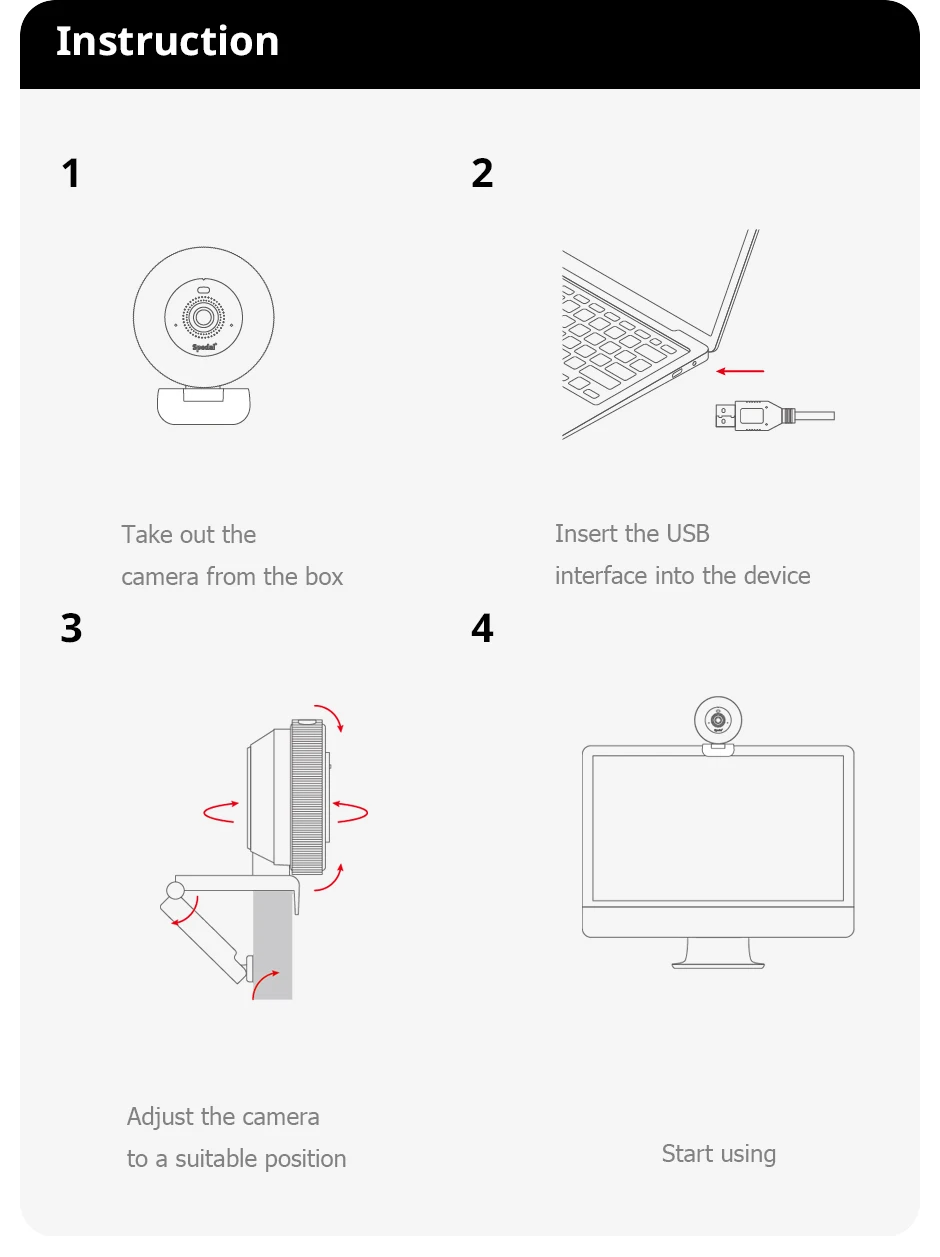 Instruction

1

Spedal

Take out the camera from the box

2

Insert the USB interface into the device

3

Adjust the camera to a suitable position

4

Start using