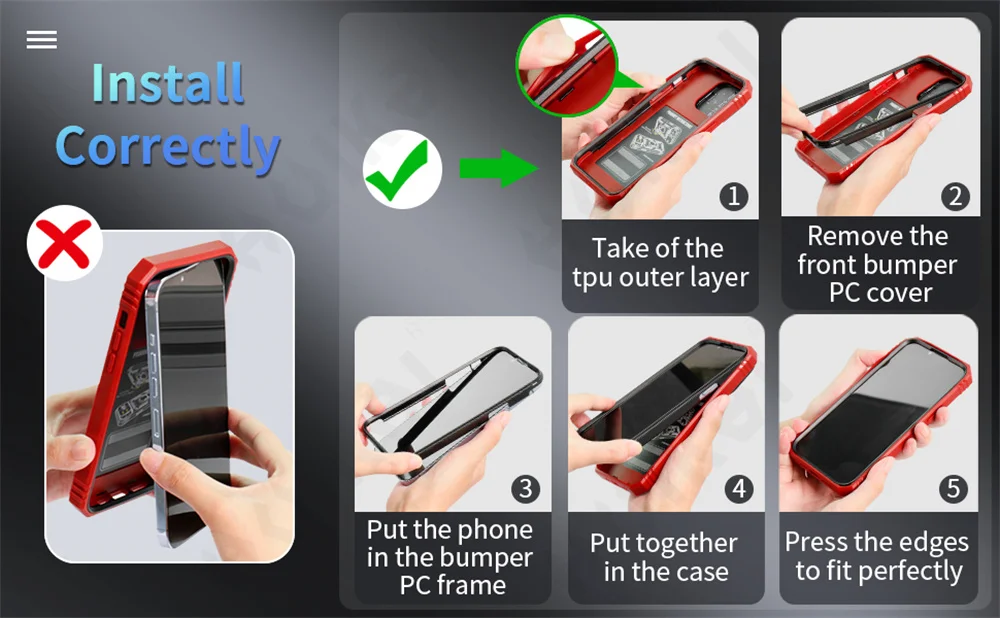 Install Correctly

1
Take of the tpu outer layer

2
Remove the front bumper PC cover

3
Put the phone in the bumper PC frame

4
Put together in the case

5
Press the edges to fit perfectly