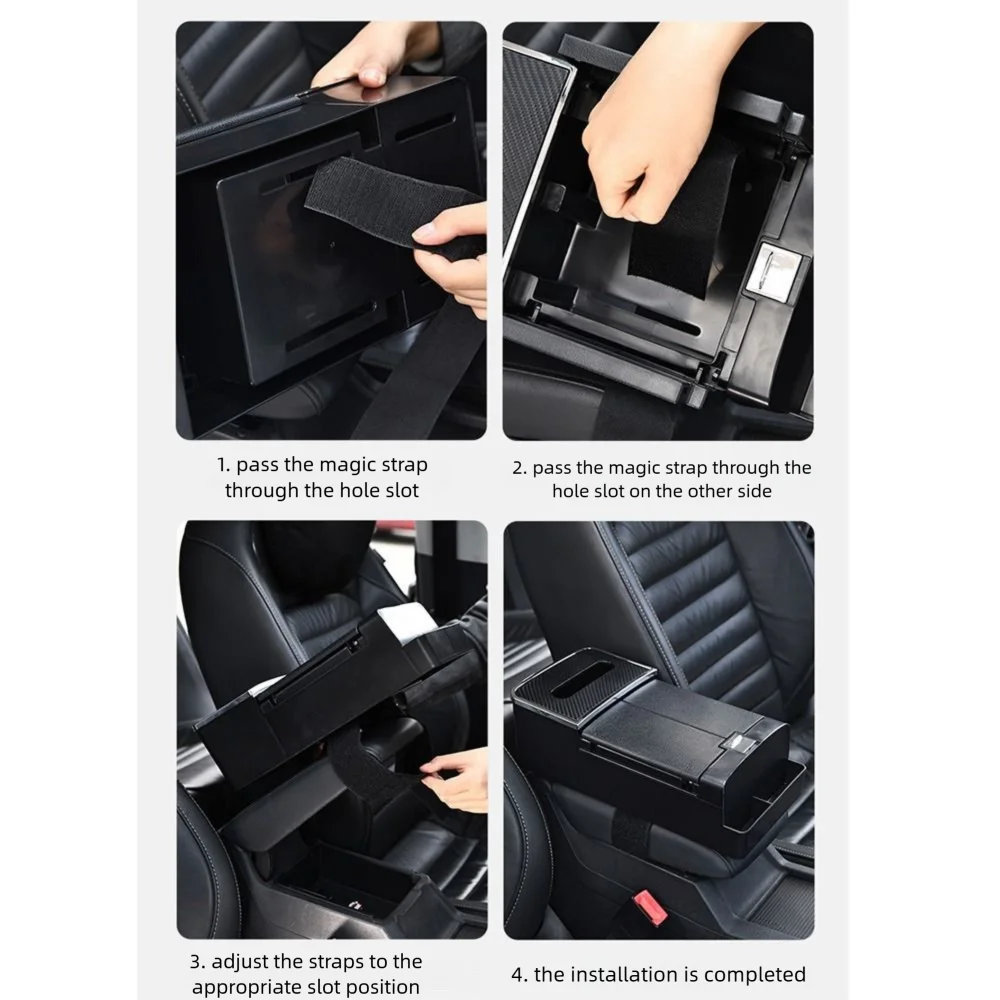 1. pass the magic strap through the hole slot

2. pass the magic strap through the hole slot on the other side

3. adjust the straps to the appropriate slot position

4. the installation is completed