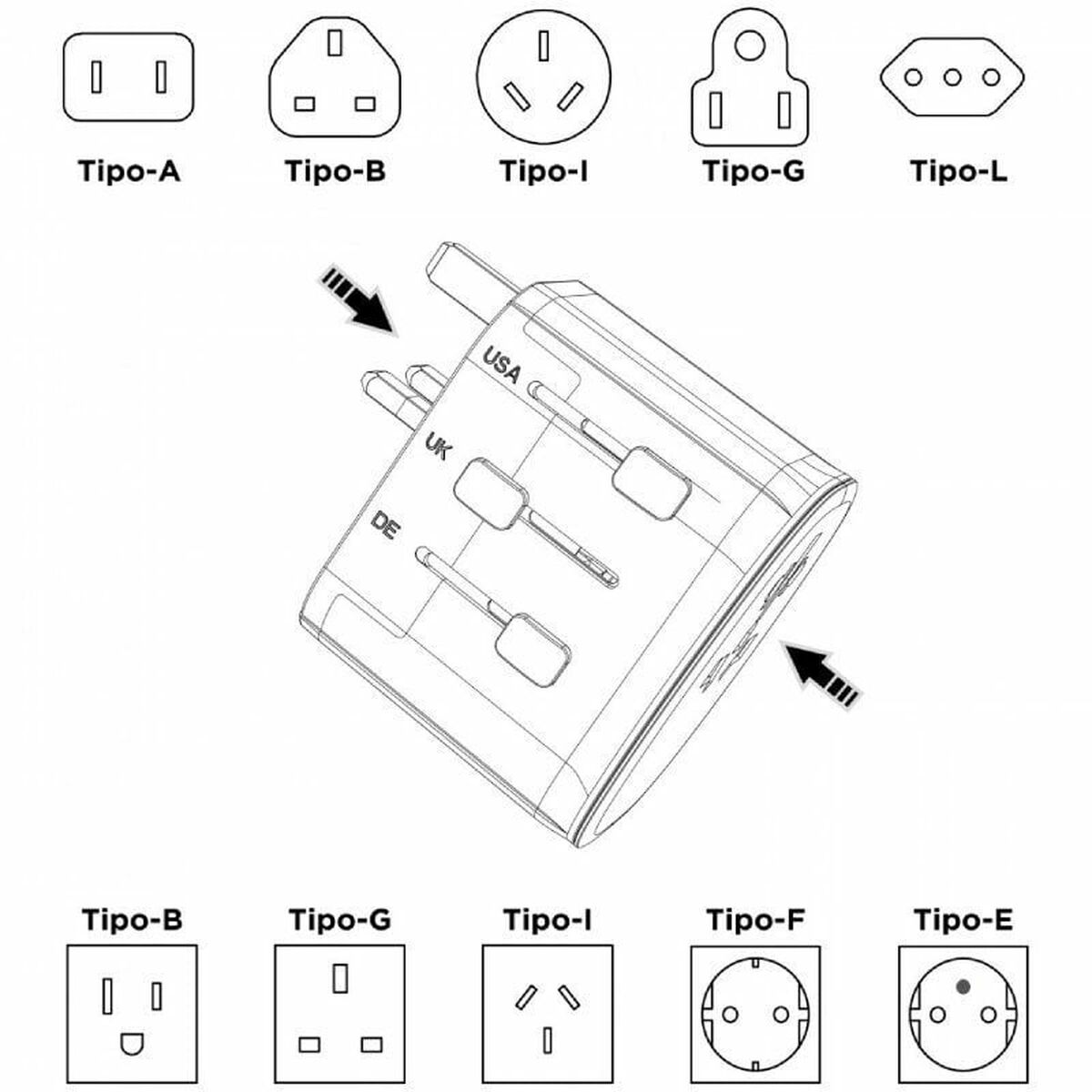 Tipo-A Tipo-B Tipo-I Tipo-G Tipo-L

USA

UK

DE

Tipo-B Tipo-G Tipo-I Tipo-F Tipo-E