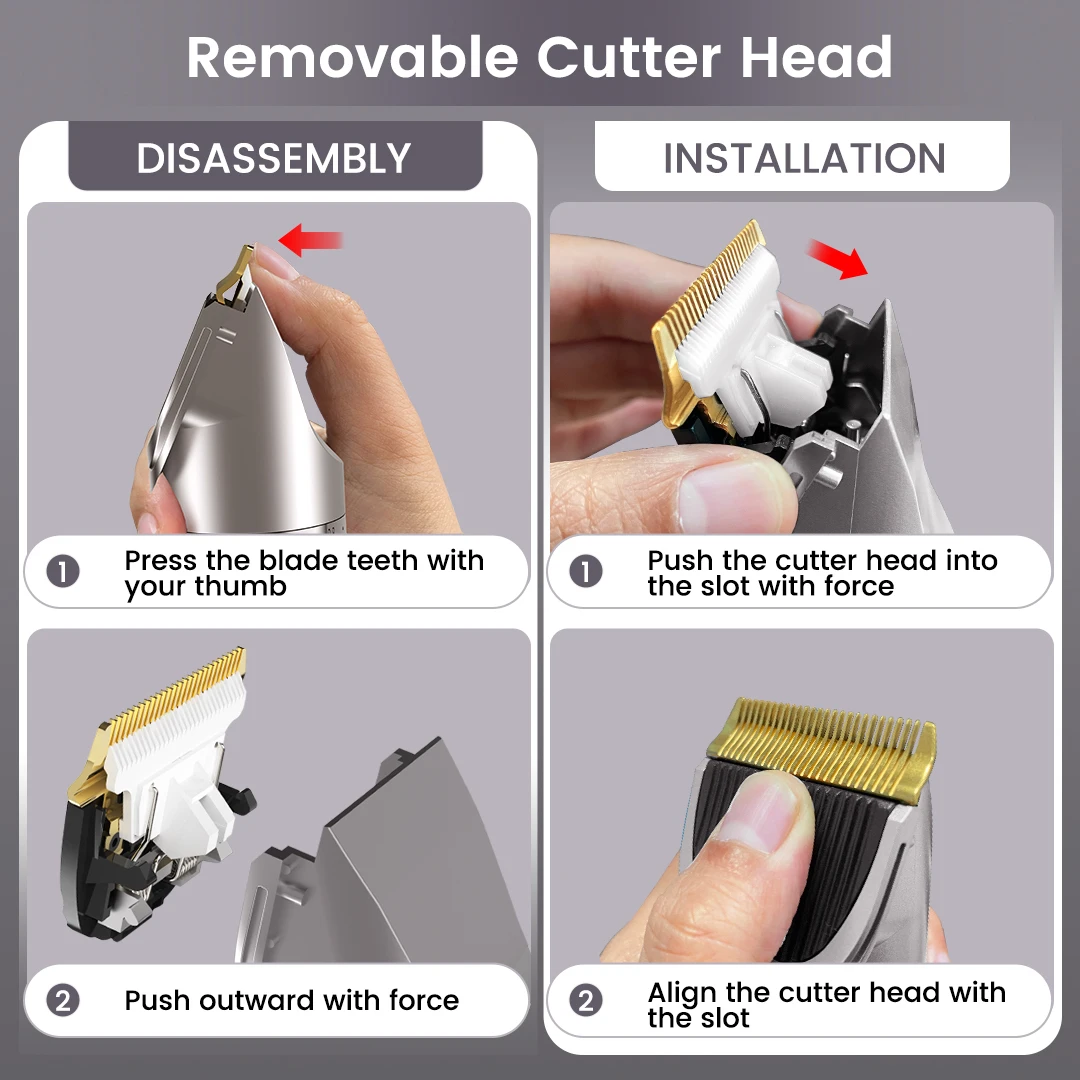 Removable Cutter Head

DISASSEMBLY

1 Press the blade teeth with your thumb

2 Push outward with force

INSTALLATION

1 Push the cutter head into the slot with force

2 Align the cutter head with the slot