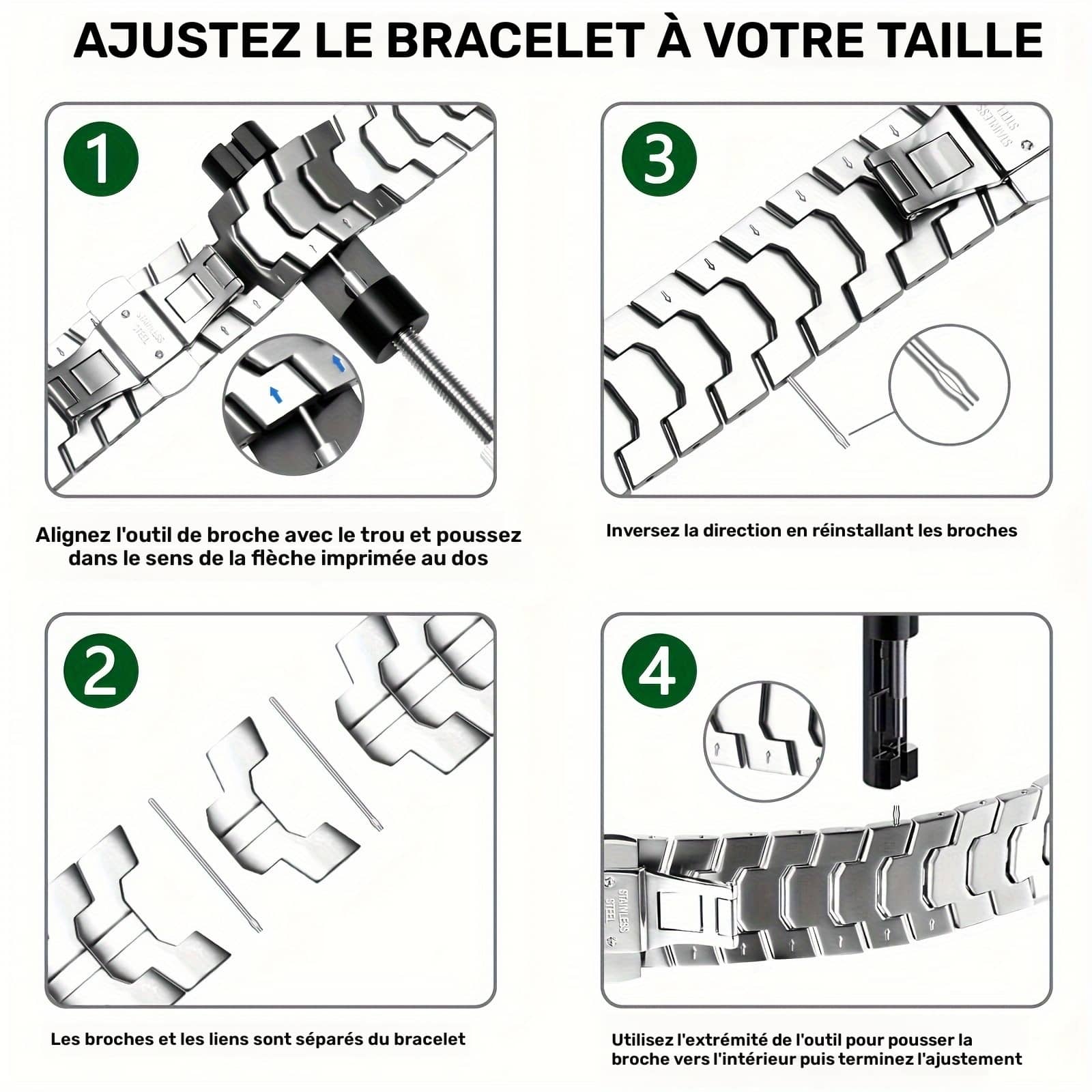 AJUSTEZ LE BRACELET À VOTRE TAILLE

1

STAINLESS STEEL

Alignez l'outil de broche avec le trou et poussez dans le sens de la flèche imprimée au dos

3

STAINLESS STEEL

Inversez la direction en réinstallant les broches

2

Les broches et les liens sont séparés du bracelet

4

STAINLESS STEEL

Utilisez l'extrémité de l'outil pour pousser la broche vers l'intérieur puis terminez l'ajustement